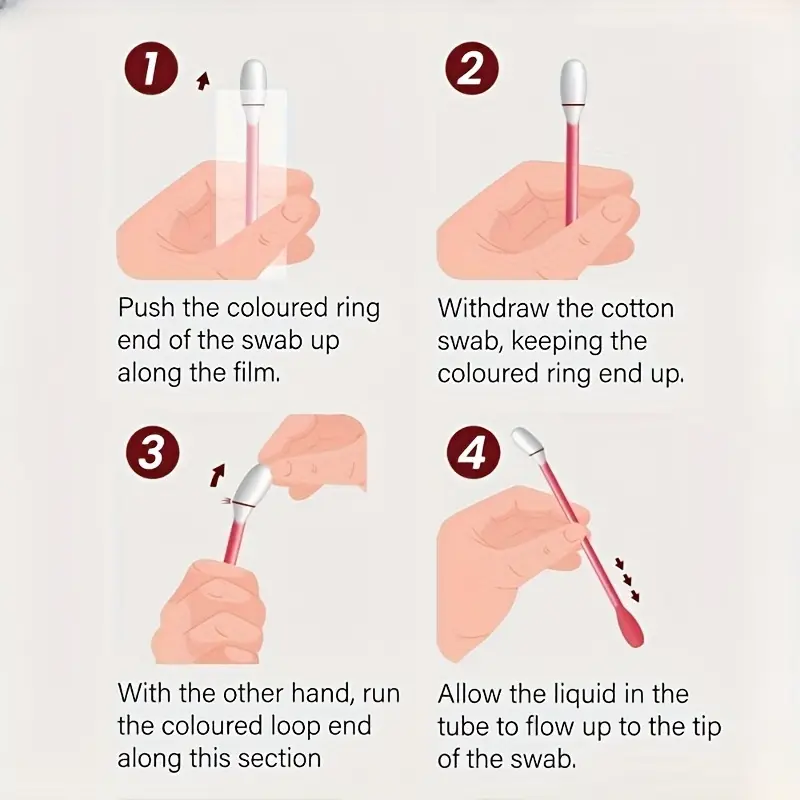 1

Push the coloured ring end of the swab up along the film.

2

Withdraw the cotton swab, keeping the coloured ring end up.

3

With the other hand, run the coloured loop end along this section

4

Allow the liquid in the tube to flow up to the tip of the swab.