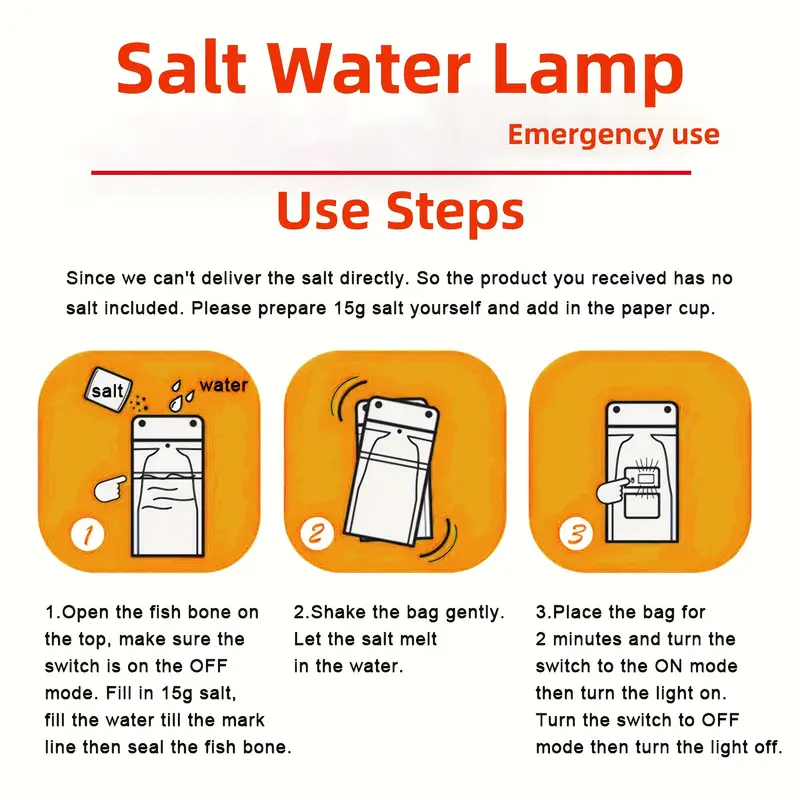 Salt Water Lamp

Emergency use

Use Steps

Since we can't deliver the salt directly. So the product you received has no salt included. Please prepare 15g salt yourself and add in the paper cup.

salt

water

1

2

3

1.Open the fish bone on the top, make sure the switch is on the OFF mode. Fill in 15g salt, fill the water till the mark line then seal the fish bone.

2.Shake the bag gently. Let the salt melt in the water.

3.Place the bag for 2 minutes and turn the switch to the ON mode then turn the light on. Turn the switch to OFF mode then turn the light off.